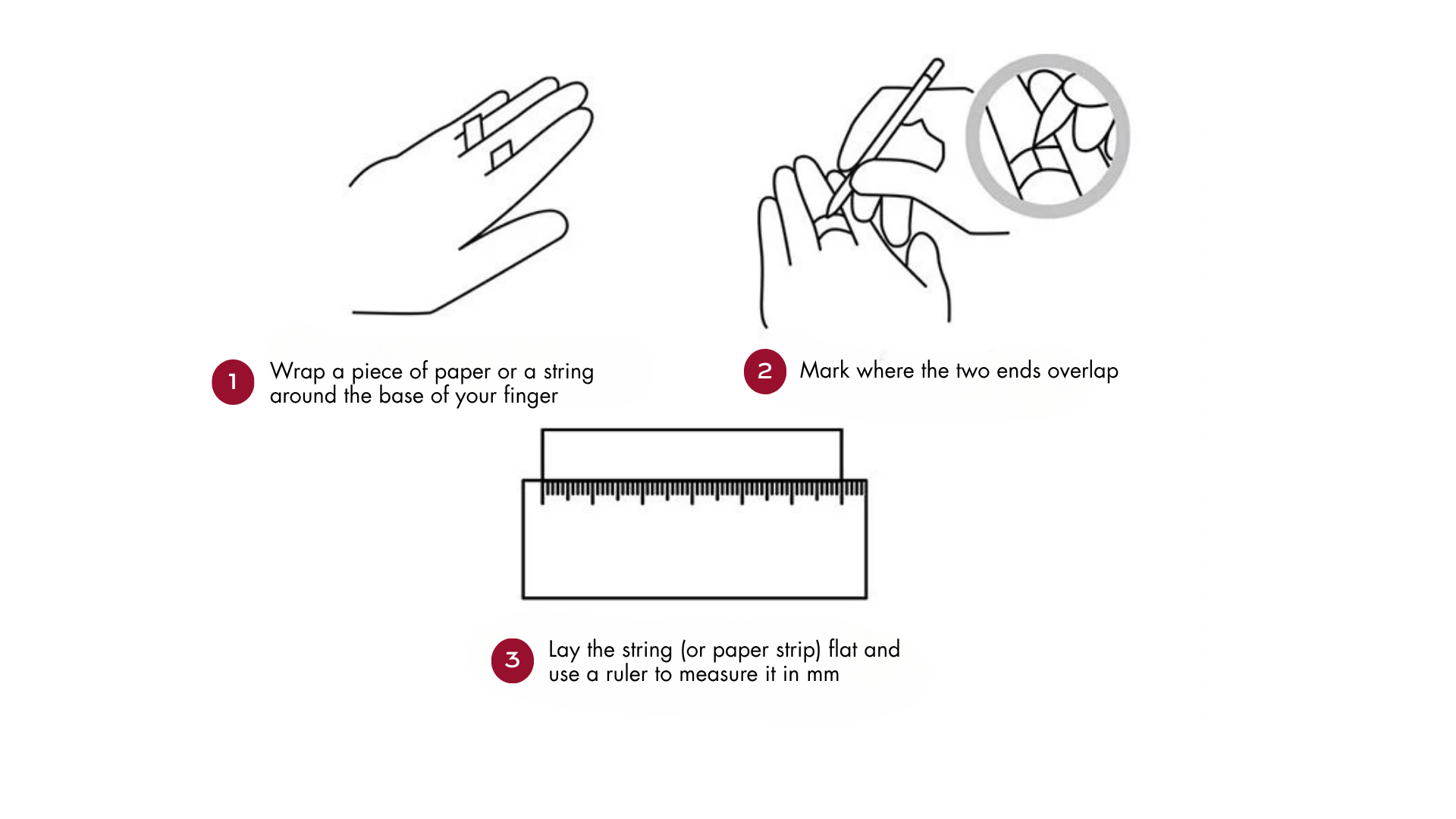 1 Wrap a piece of paper or a string around the base of your finger

2 Mark where the two ends overlap

3 Lay the string (or paper strip) flat and use a ruler to measure it in mm